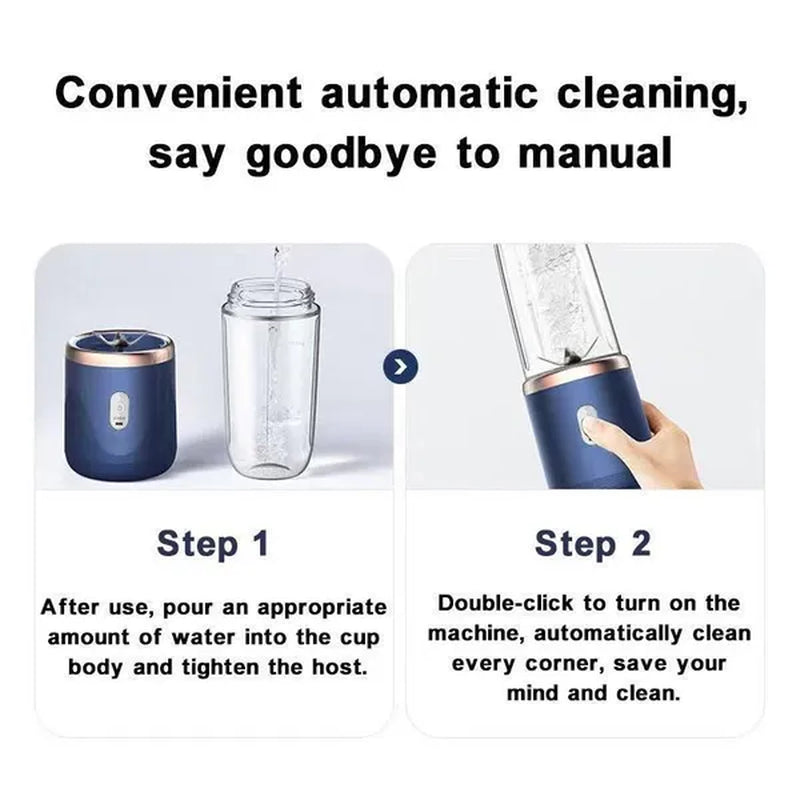 Convenient automatic cleaning, say goodbye to manual

Step 1

After use, pour an appropriate amount of water into the cup body and tighten the host.

Step 2

Double-click to turn on the machine, automatically clean every corner, save your mind and clean.